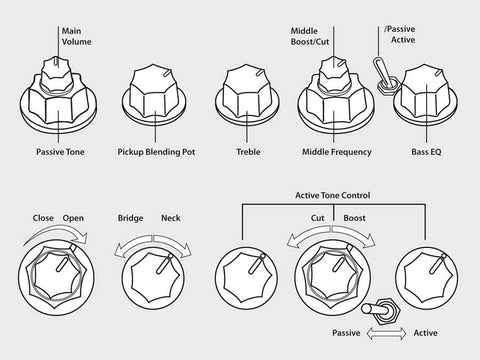 Main Volume

Middle Boost/Cut

/Passive Active

Passive Tone

Pickup Blending Pot

Treble

Middle Frequency

Bass EQ

Active Tone Control

Close

Open

Bridge

Neck

Cut

Boost

Passive

Active